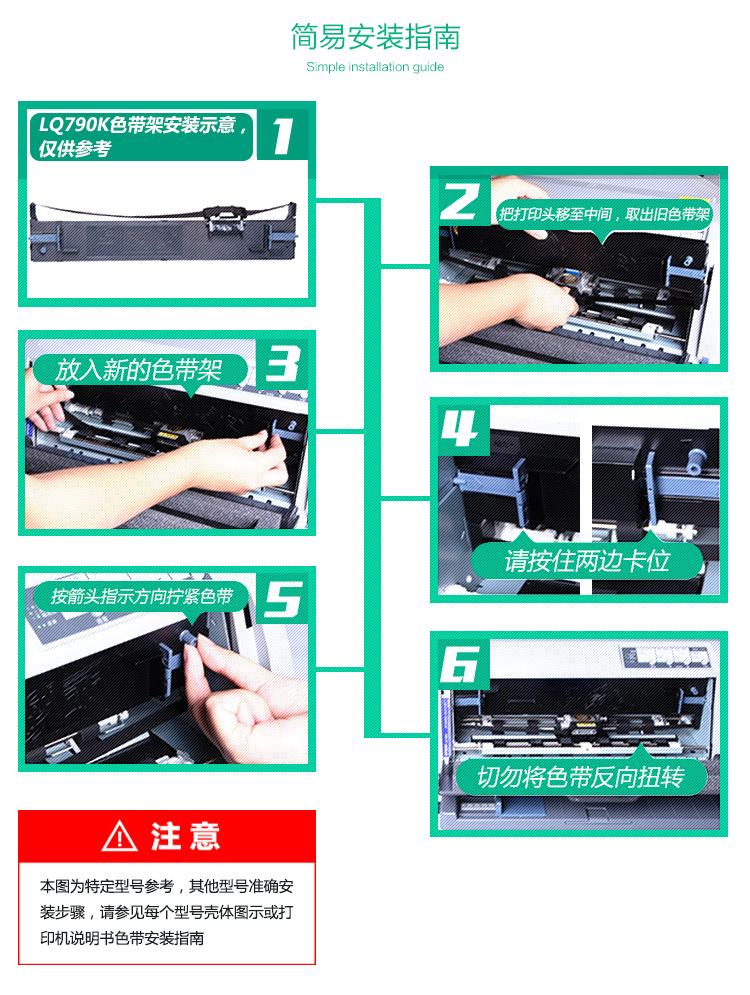 简易安装指南
Simple installation guide

LQ790K色带架安装示意，仅供参考
1

2
把打印头移至中间，取出旧色带架

放入新的色带架
3

4
请按住两边卡位

按箭头指示方向拧紧色带
5

6
切勿将色带反向扭转

注意
本图为特定型号参考，其他型号准确安装步骤，请参见每个型号壳体图示或打印机说明书色带安装指南