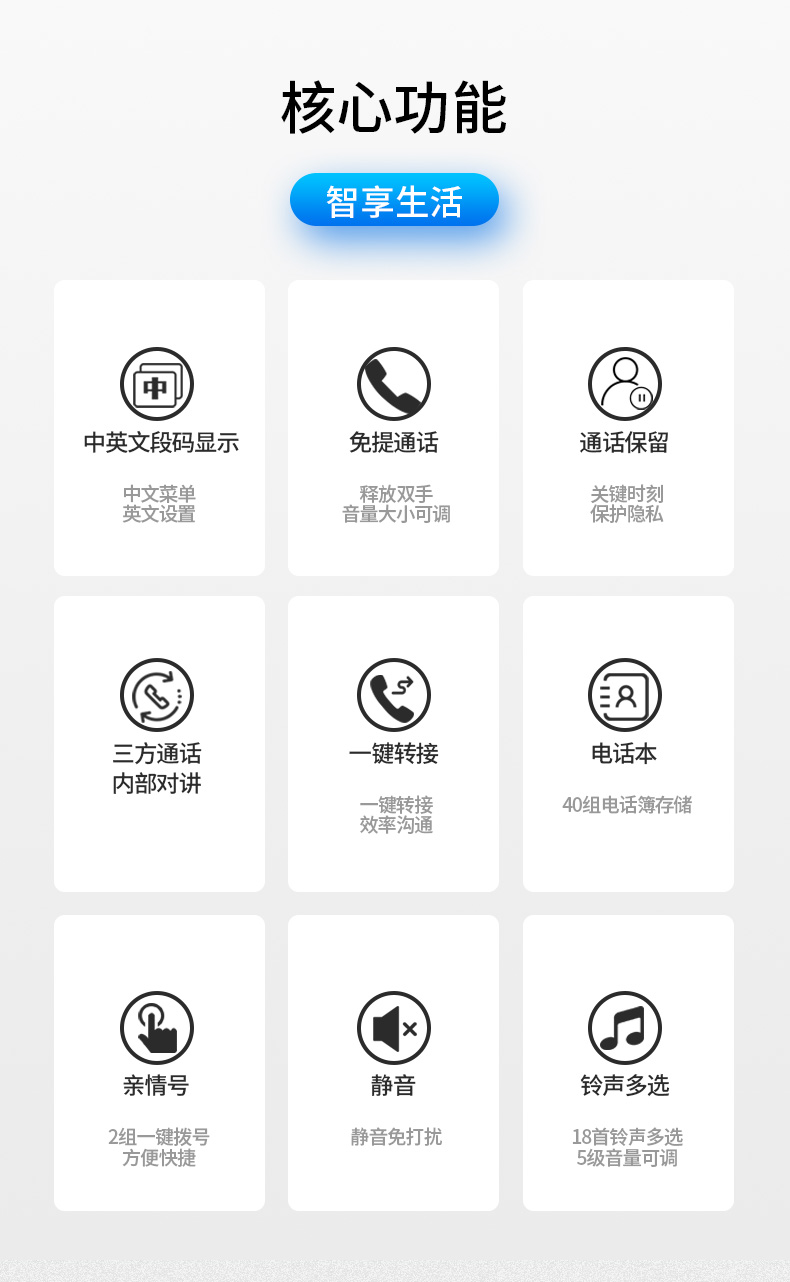 核心功能

智享生活

中

中英文段码显示

中文菜单
英文设置

免提通话

释放双手
音量大小可调

通话保留

关键时刻
保护隐私

三方通话
内部对讲

一键转接

一键转接
效率沟通

电话本

40组电话簿存储

亲情号

2组一键拨号
方便快捷

静音

静音免打扰

铃声多选

18首铃声多选
5级音量可调