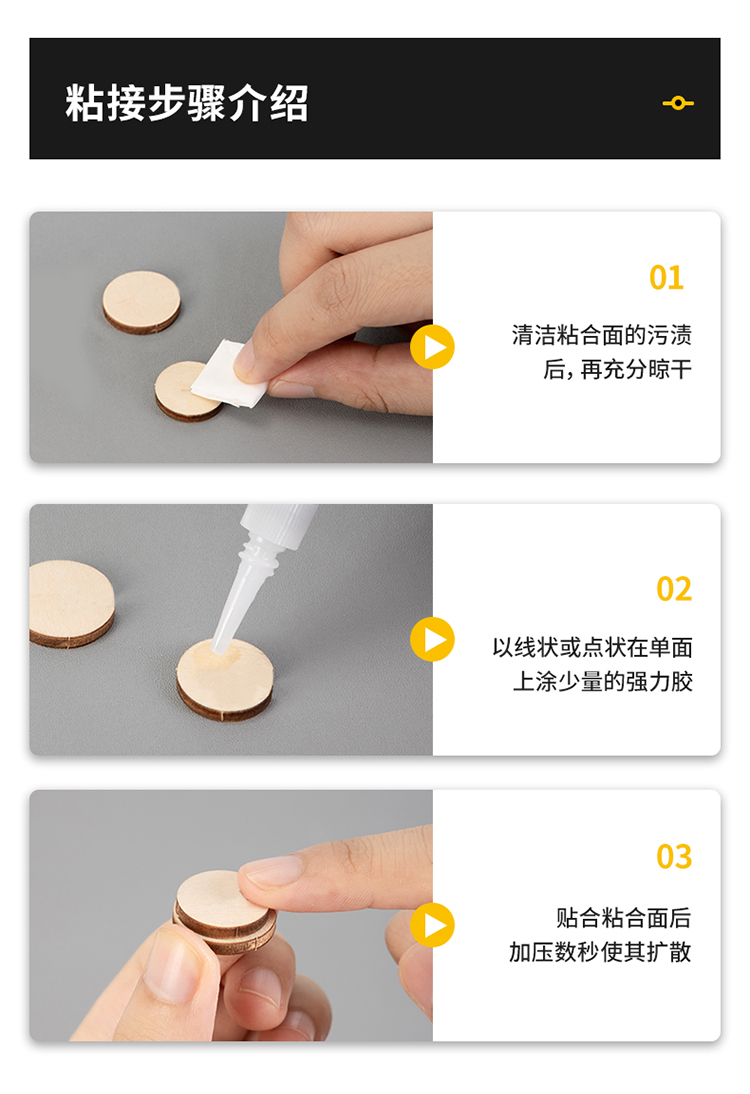 粘接步骤介绍

01

清洁粘合面的污渍后，再充分晾干

02

以线状或点状在单面上涂少量的强力胶

03

贴合粘合面后加压数秒使其扩散